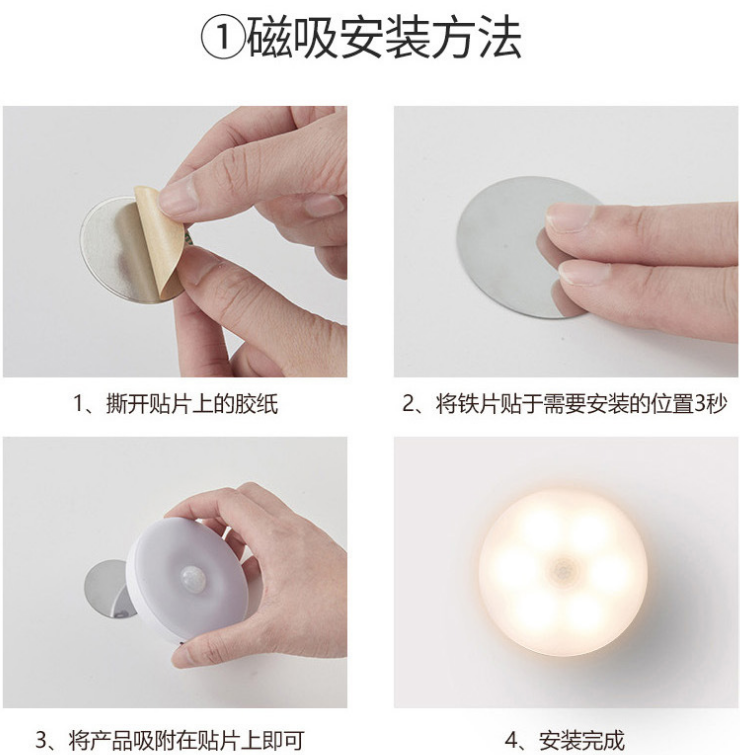 ①磁吸安装方法

1、撕开贴片上的胶纸

2、将铁片贴于需要安装的位置3秒

3、将产品吸附在贴片上即可

4、安装完成