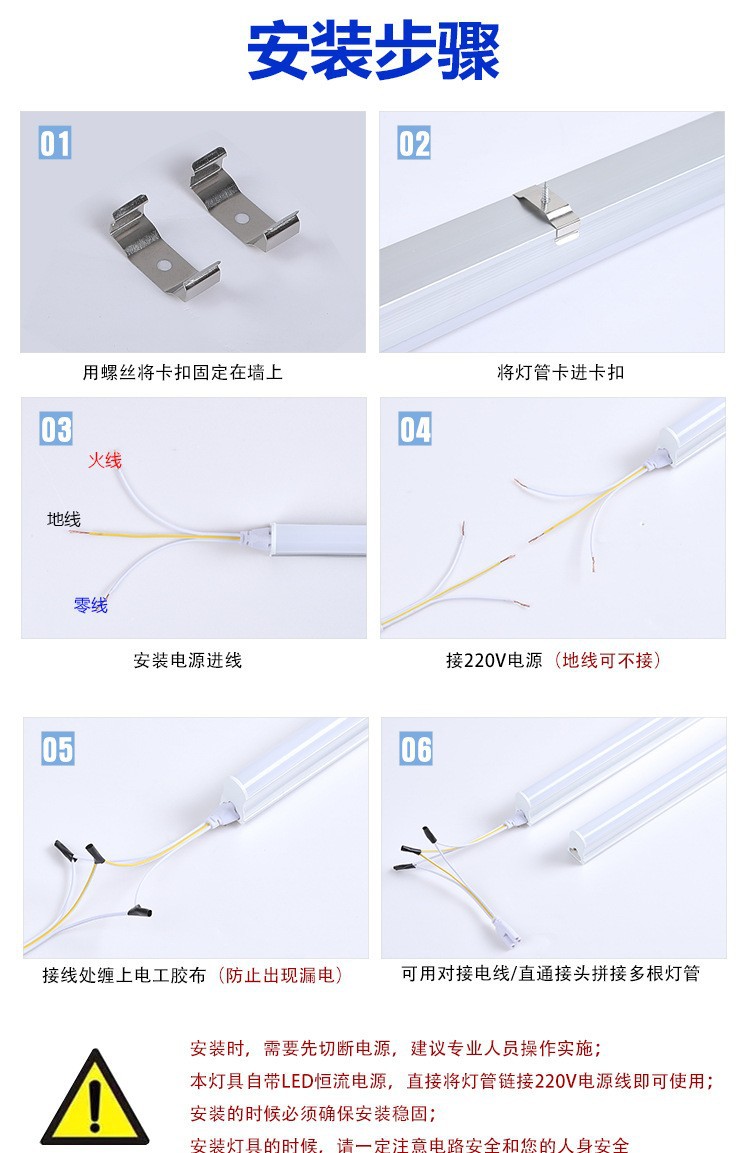 安装步骤

01

用螺丝将卡扣固定在墙上

02

将灯管卡进卡扣

03

火线

地线

零线

安装电源进线

04

接220V电源（地线可不接）

05

接线处缠上电工胶布（防止出现漏电）

06

可用对接电线/直通接头拼接多根灯管

安装时，需要先切断电源，建议专业人员操作实施；
本灯具自带LED恒流电源，直接将灯管链接220V电源线即可使用；
安装的时候必须确保安装稳固；
安装灯具的时候，请一定注意电路安全和您的人身安全